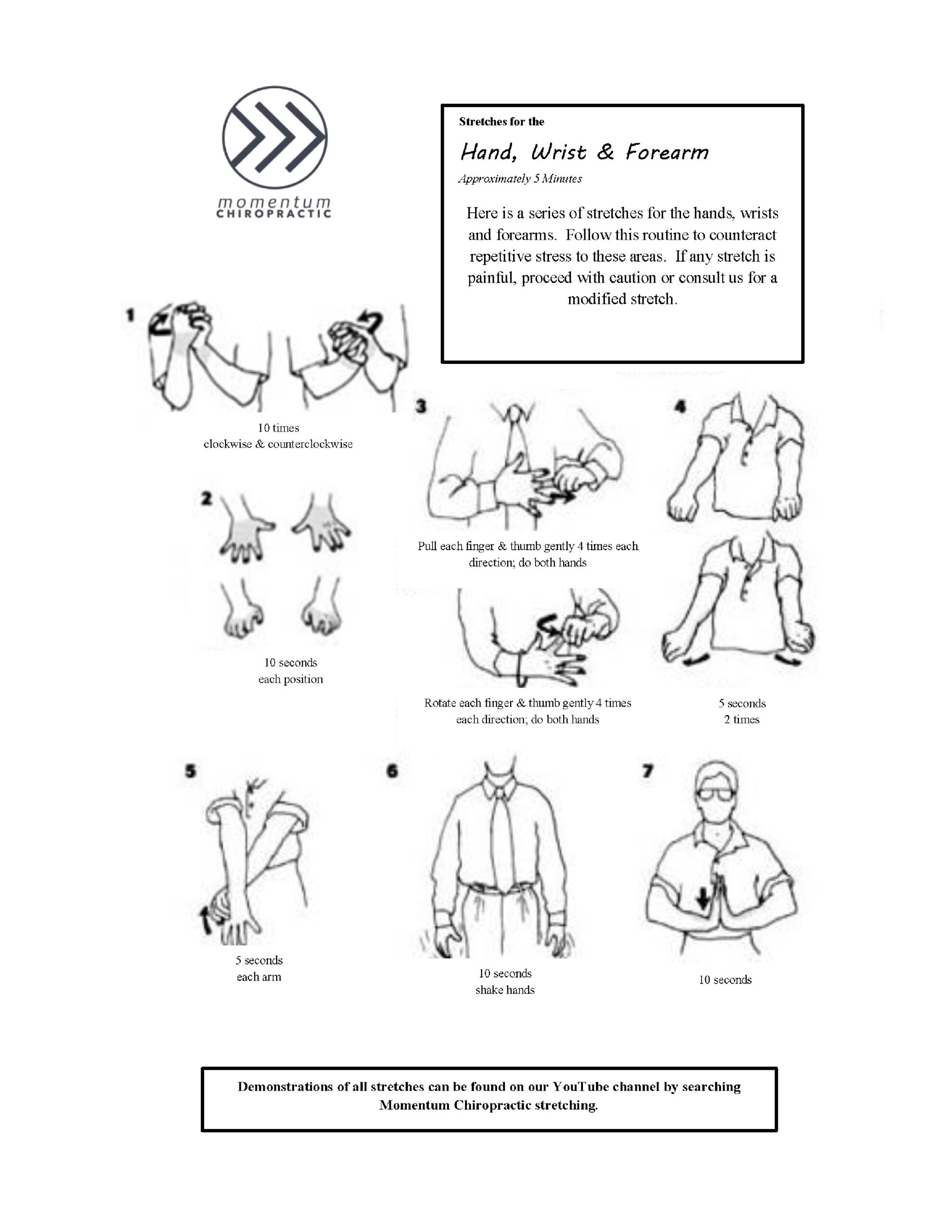 momentum
CHIROPRACTIC

Stretches for the

Hand, Wrist & Forearm

Approximately 5 Minutes

Here is a series of stretches for the hands, wrists and forearms. Follow this routine to counteract repetitive stress to these areas. If any stretch is painful, proceed with caution or consult us for a modified stretch.

1

10 times
clockwise & counterclockwise

2

10 seconds
each position

3

Pull each finger & thumb gently 4 times each direction; do both hands

Rotate each finger & thumb gently 4 times each direction; do both hands

4

5 seconds
2 times

5

5 seconds
each arm

6

10 seconds
shake hands

7

10 seconds

Demonstrations of all stretches can be found on our YouTube channel by searching Momentum Chiropractic stretching.