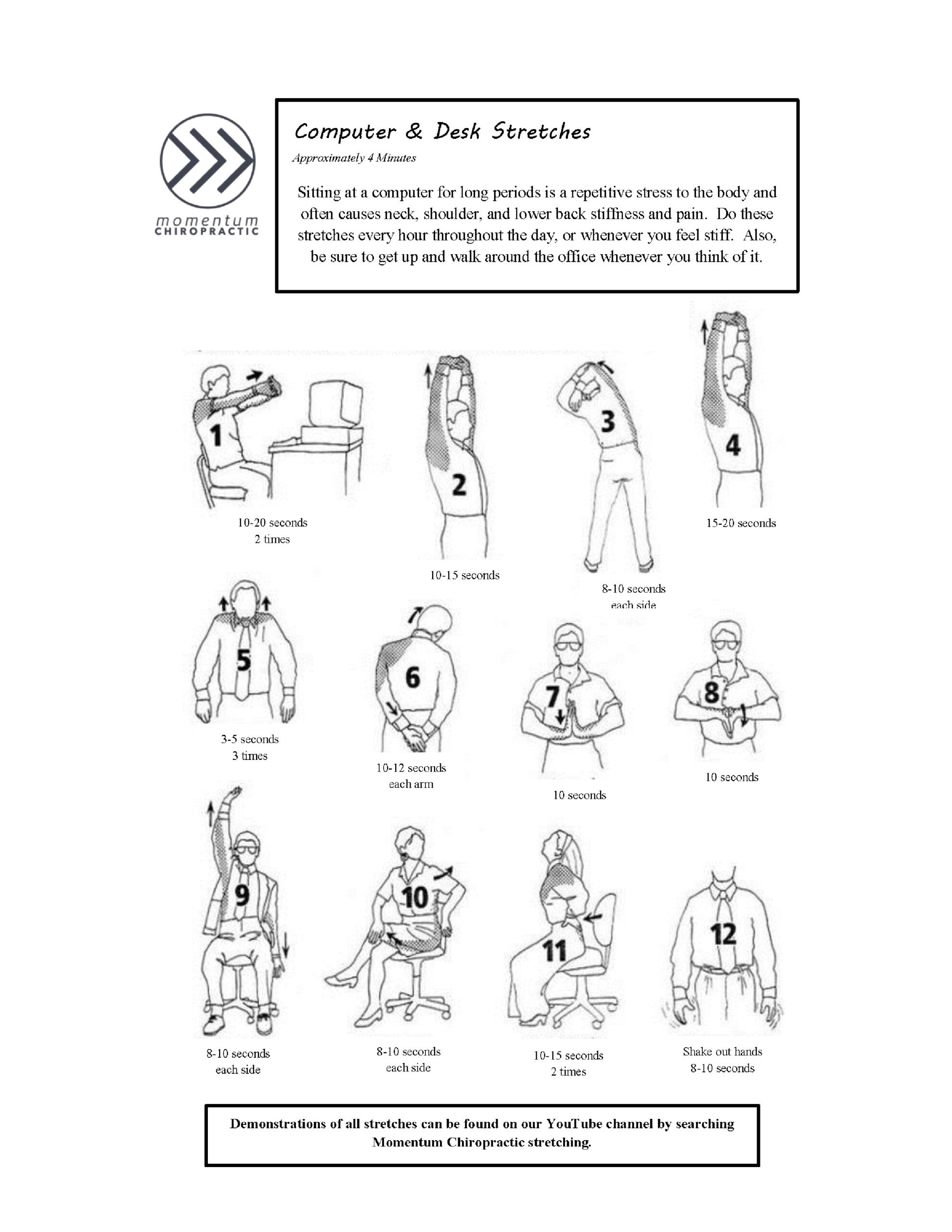 momentum
CHIROPRACTIC

Computer & Desk Stretches

Approximately 4 Minutes

Sitting at a computer for long periods is a repetitive stress to the body and often causes neck, shoulder, and lower back stiffness and pain. Do these stretches every hour throughout the day, or whenever you feel stiff. Also, be sure to get up and walk around the office whenever you think of it.

1
10-20 seconds
2 times

2
10-15 seconds

3
8-10 seconds
each side

4
15-20 seconds

5
3-5 seconds
3 times

6
10-12 seconds
each arm

7
10 seconds

8
10 seconds

9
8-10 seconds
each side

10
8-10 seconds
each side

11
10-15 seconds
2 times

12
Shake out hands
8-10 seconds

Demonstrations of all stretches can be found on our YouTube channel by searching Momentum Chiropractic stretching.